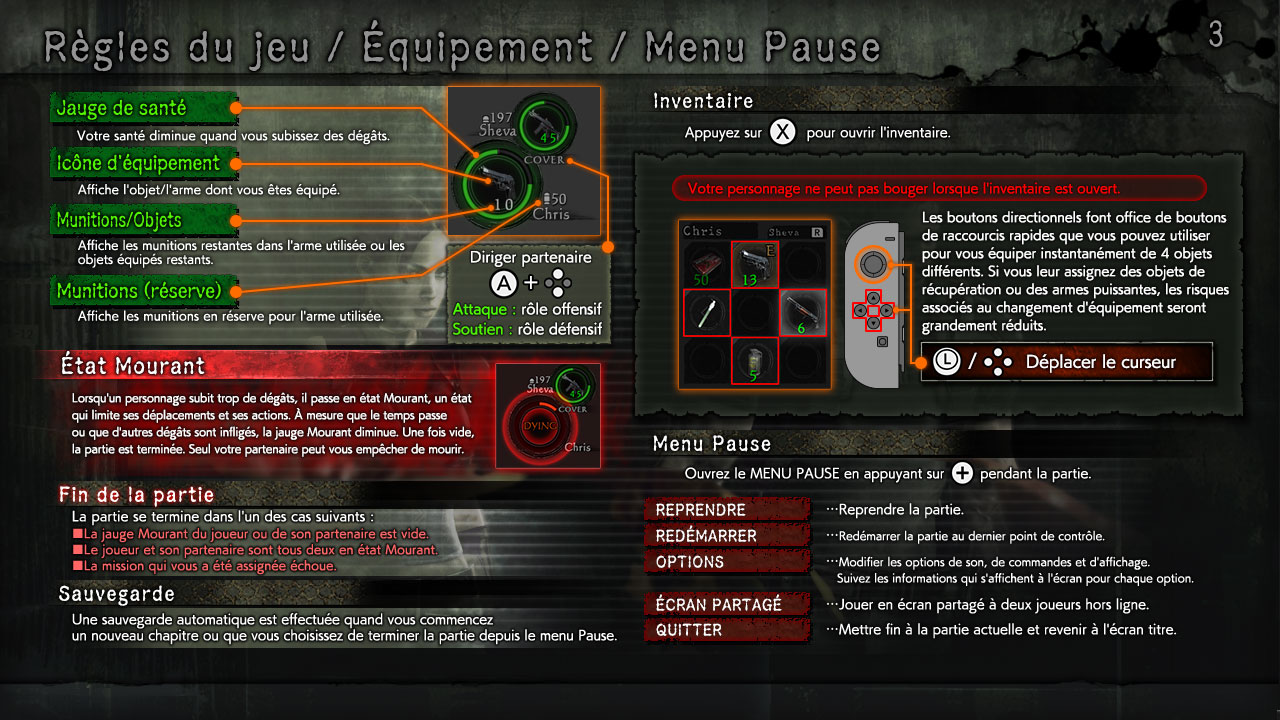 Règles du jeu / Équipement / Menu Pause

3

Jauge de santé
Votre santé diminue quand vous subissez des dégâts.

Icône d'équipement
Affiche l'objet/l'arme dont vous êtes équipé.

Munitions/Objets
Affiche les munitions restantes dans l'arme utilisée ou les objets équipés restants.

Munitions (réserve)
Affiche les munitions en réserve pour l'arme utilisée.

197 Sheva 45 COVER 10 50 Chris

Diriger partenaire
A + 
Attaque : rôle offensif
Soutien : rôle défensif

État Mourant
Lorsqu'un personnage subit trop de dégâts, il passe en état Mourant, un état qui limite ses déplacements et ses actions. À mesure que le temps passe ou que d'autres dégâts sont infligés, la jauge Mourant diminue. Une fois vide, la partie est terminée. Seul votre partenaire peut vous empêcher de mourir.

197 Sheva 45 COVER DYING Chris

Fin de la partie
La partie se termine dans l'un des cas suivants :
■La jauge Mourant du joueur ou de son partenaire est vide.
■Le joueur et son partenaire sont tous deux en état Mourant.
■La mission qui vous a été assignée échoue.

Sauvegarde
Une sauvegarde automatique est effectuée quand vous commencez un nouveau chapitre ou que vous choisissez de terminer la partie depuis le menu Pause.

Inventaire
Appuyez sur X pour ouvrir l'inventaire.

Votre personnage ne peut pas bouger lorsque l'inventaire est ouvert.

Chris Sheva R
50 E 13 6 5

Les boutons directionnels font office de boutons de raccourcis rapides que vous pouvez utiliser pour vous équiper instantanément de 4 objets différents. Si vous leur assignez des objets de récupération ou des armes puissantes, les risques associés au changement d'équipement seront grandement réduits.

L / Déplacer le curseur

Menu Pause
Ouvrez le MENU PAUSE en appuyant sur + pendant la partie.

REPRENDRE ···Reprendre la partie.
REDÉMARRER ···Redémarrer la partie au dernier point de contrôle.
OPTIONS ···Modifier les options de son, de commandes et d'affichage. Suivez les informations qui s'affichent à l'écran pour chaque option.
ÉCRAN PARTAGÉ ···Jouer en écran partagé à deux joueurs hors ligne.
QUITTER ···Mettre fin à la partie actuelle et revenir à l'écran titre.